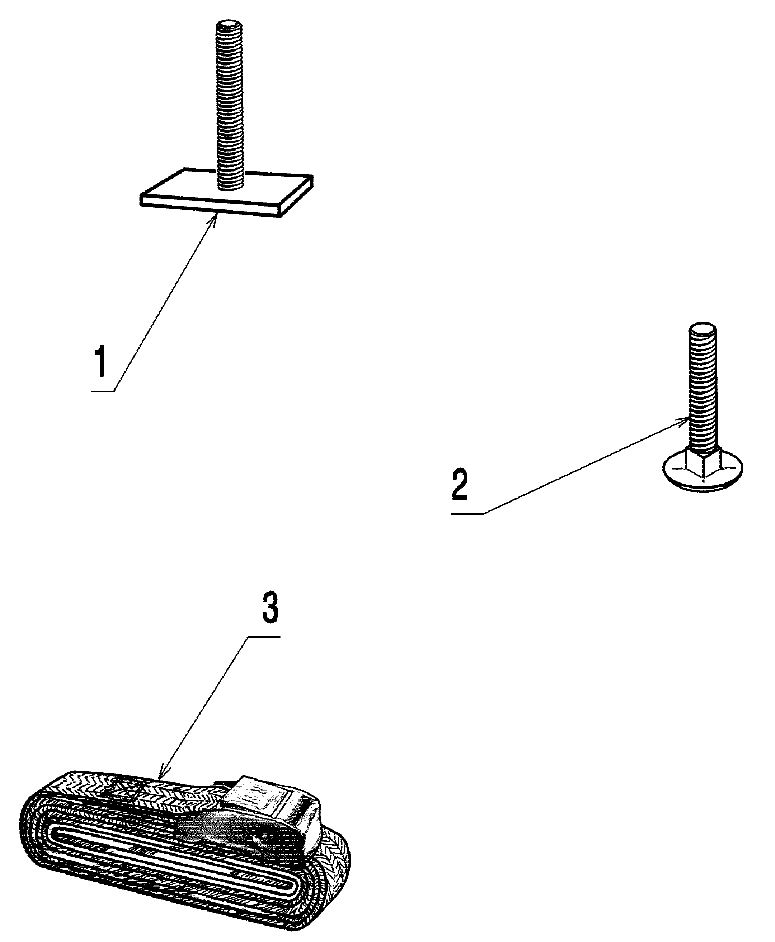 1

2

3