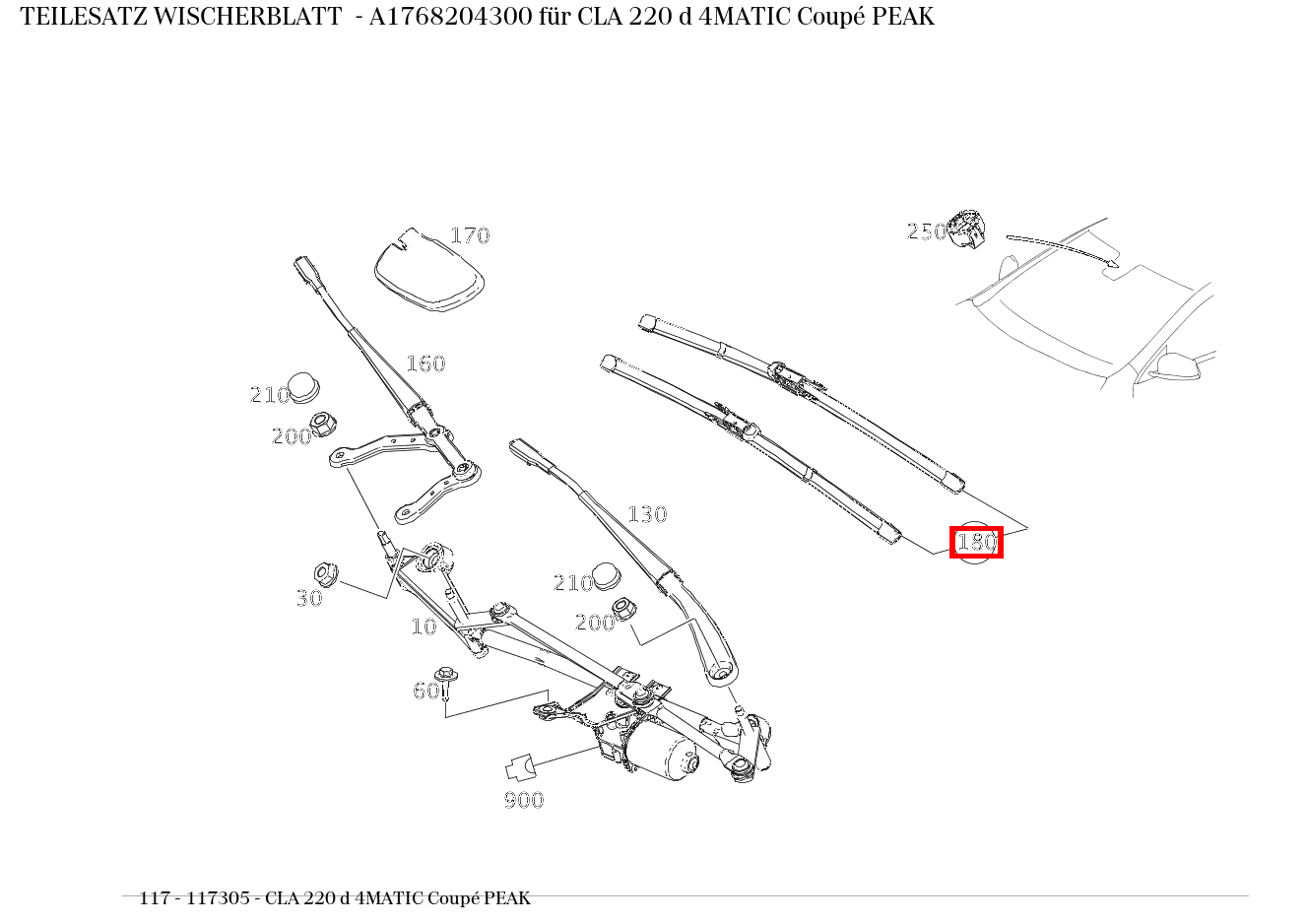 TEILESATZ WISCHERBLATT - A1768204300 für CLA 220 d 4MATIC Coupé PEAK

170
250
160
210
200
130
180
210
200
30
10
60
900

117 - 117305 - CLA 220 d 4MATIC Coupé PEAK