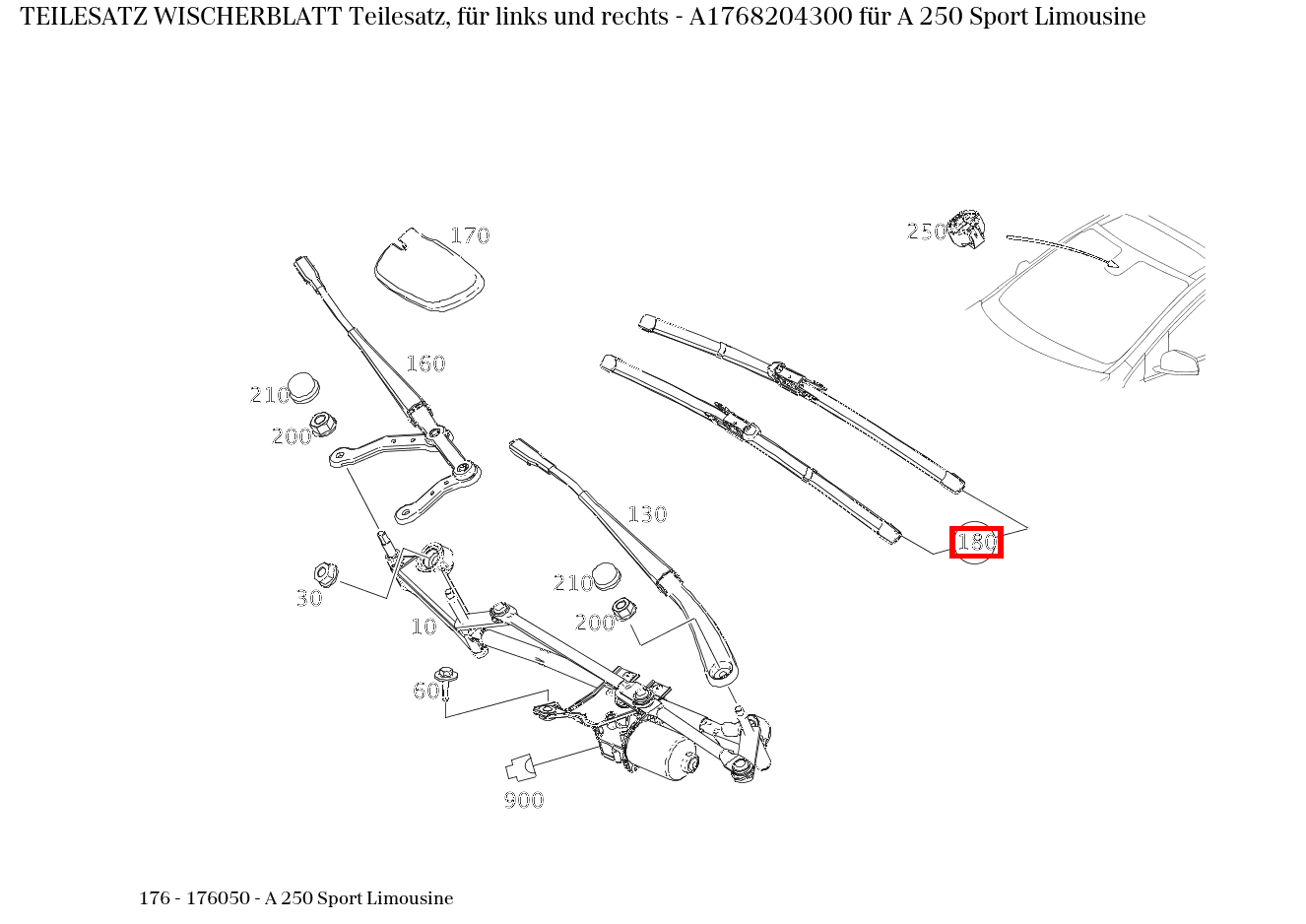 TEILESATZ WISCHERBLATT Teilesatz, für links und rechts - A1768204300 für A 250 Sport Limousine

170
250
160
210
200
130
180
210
200
30
10
60
900

176 - 176050 - A 250 Sport Limousine