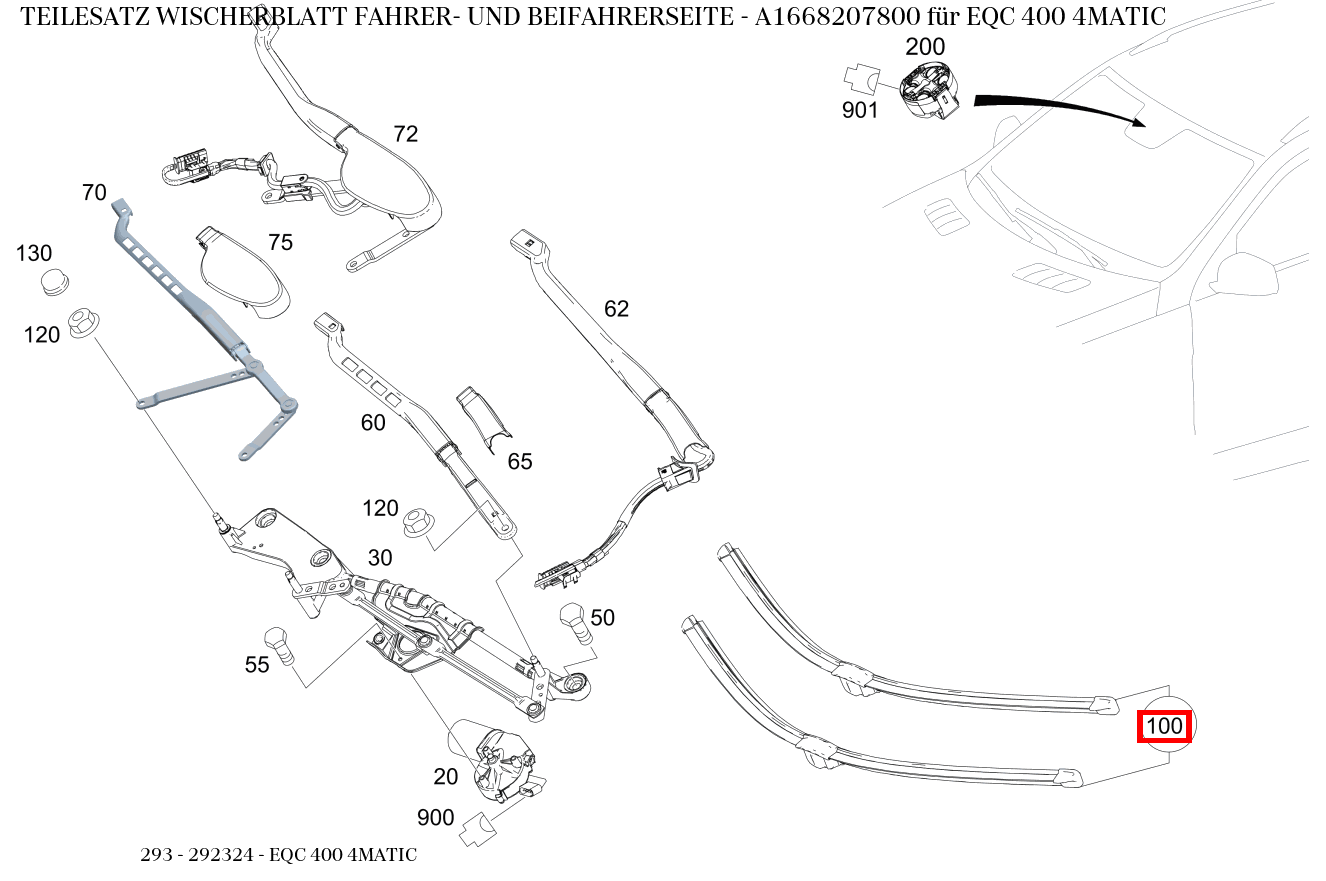 TEILESATZ WISCHERBLATT FAHRER- UND BEIFAHRERSEITE - A1668207800 für EQC 400 4MATIC

200
901
72
70
75
130
120
62
60
65
120
30
50
55
100
20
900

293 - 292324 - EQC 400 4MATIC