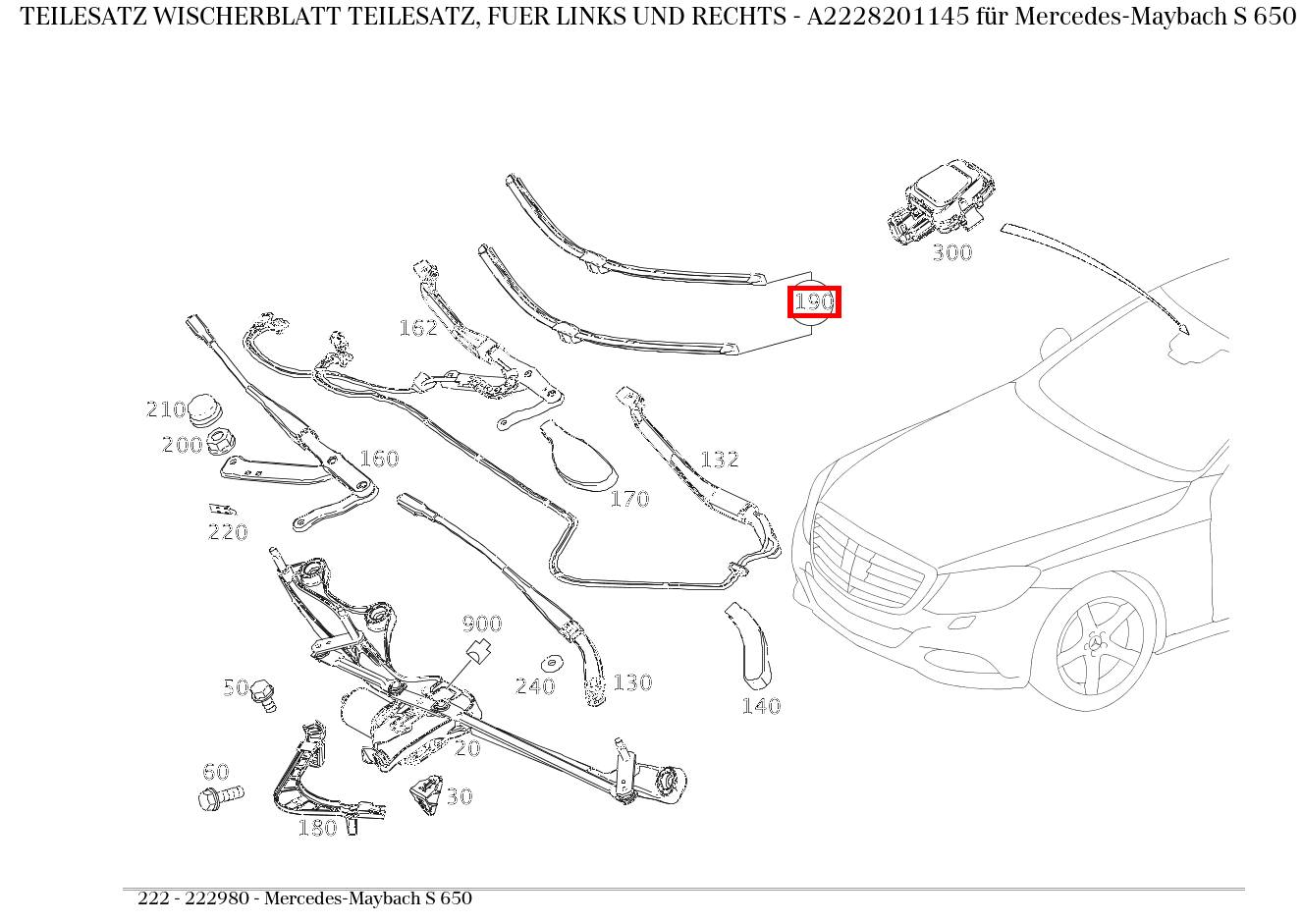 TEILESATZ WISCHERBLATT TEILESATZ, FUER LINKS UND RECHTS - A2228201145 für Mercedes-Maybach S 650

300
190
162
210
200
160
132
170
220
900
240
130
140
50
20
60
30
180

222 - 222980 - Mercedes-Maybach S 650