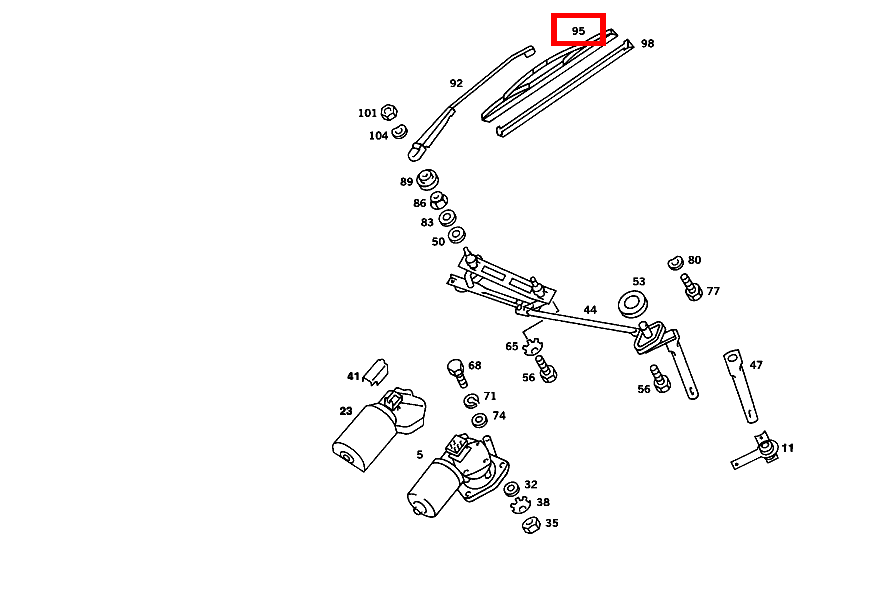 95
98
92
101
104
89
86
83
50
80
77
53
44
65
56
56
47
41
68
71
74
23
5
11
32
38
35