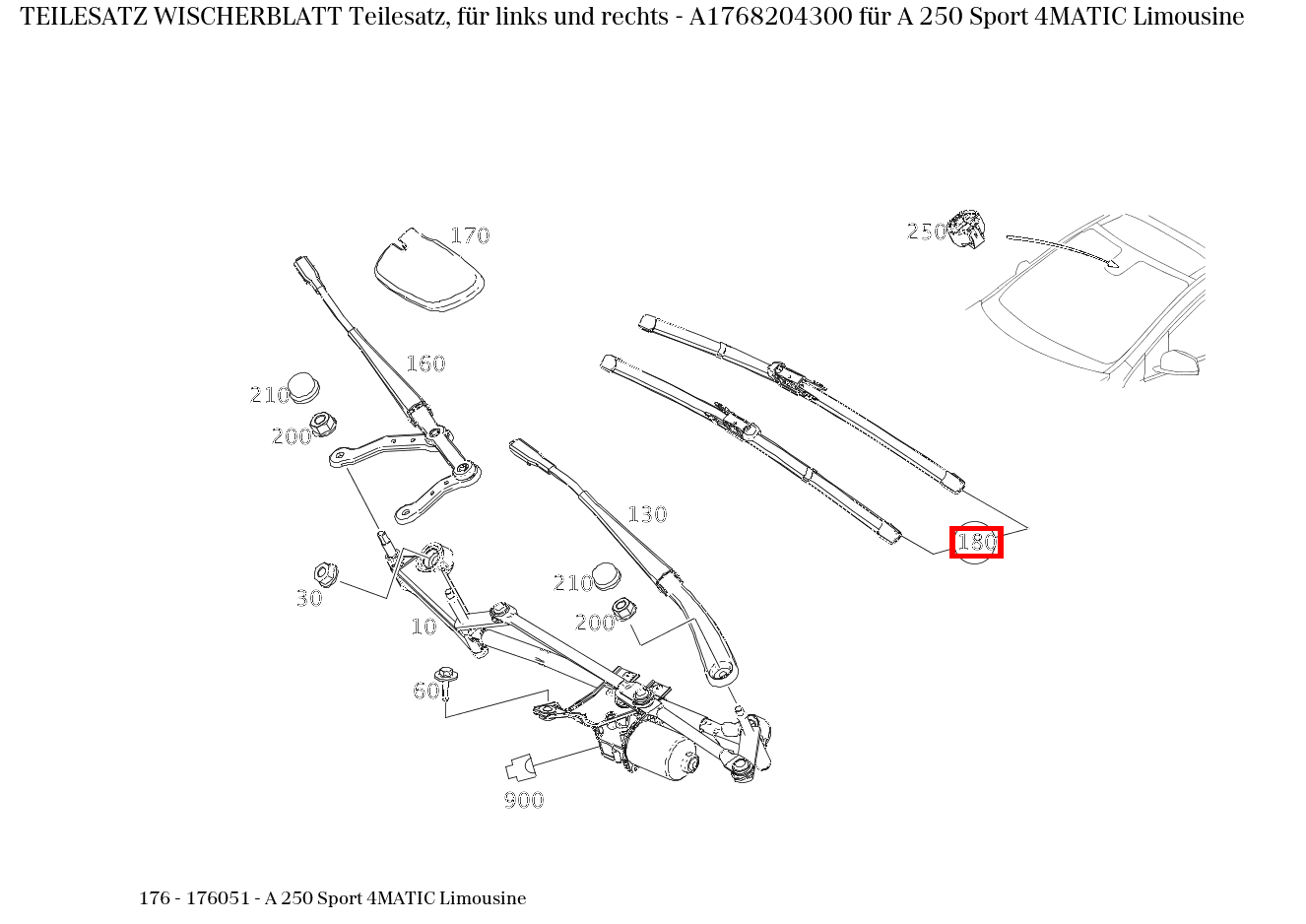 TEILESATZ WISCHERBLATT Teilesatz, für links und rechts - A1768204300 für A 250 Sport 4MATIC Limousine

170
250
160
210
200
130
180
210
200
30
10
60
900

176 - 176051 - A 250 Sport 4MATIC Limousine